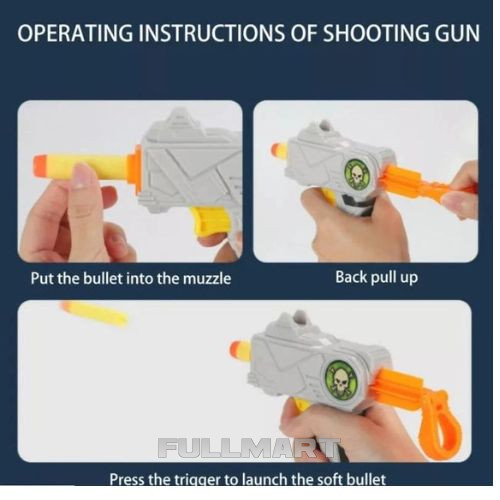 OPERATING INSTRUCTIONS OF SHOOTING GUN

Put the bullet into the muzzle

Back pull up

FULLMART

Press the trigger to launch the soft bullet